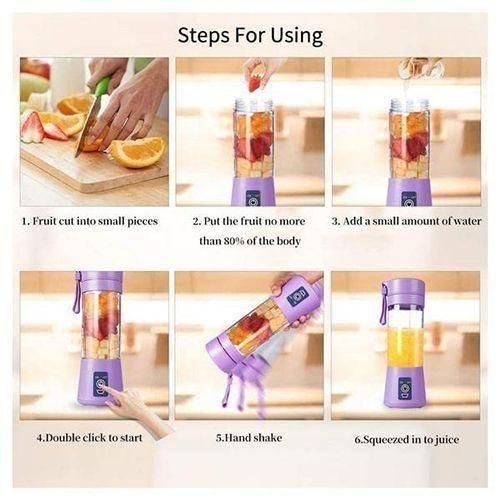 Steps For Using

1. Fruit cut into small pieces

2. Put the fruit no more than 80% of the body

3. Add a small amount of water

4.Double click to start

5.Hand shake

6.Squeezed in to juice