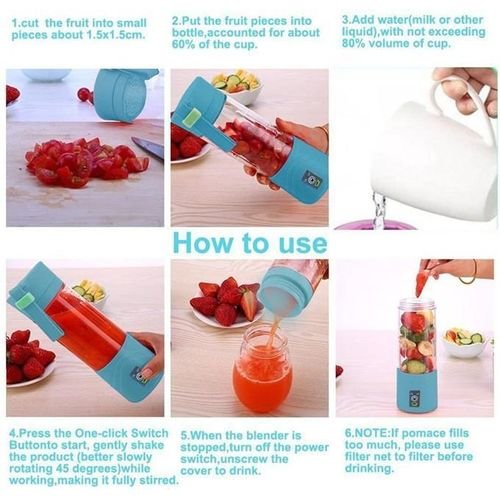 1.cut the fruit into small pieces about 1.5x1.5cm.

2.Put the fruit pieces into bottle,accounted for about 60% of the cup.

3.Add water(milk or other liquid),with not exceeding 80% volume of cup.

How to use

4.Press the One-click Switch Buttonto start, gently shake the product (better slowly rotating 45 degrees)while working,making it fully stirred.

5.When the blender is stopped,turn off the power switch,unscrew the cover to drink.

6.NOTE:If pomace fills too much, please use filter net to filter before drinking.