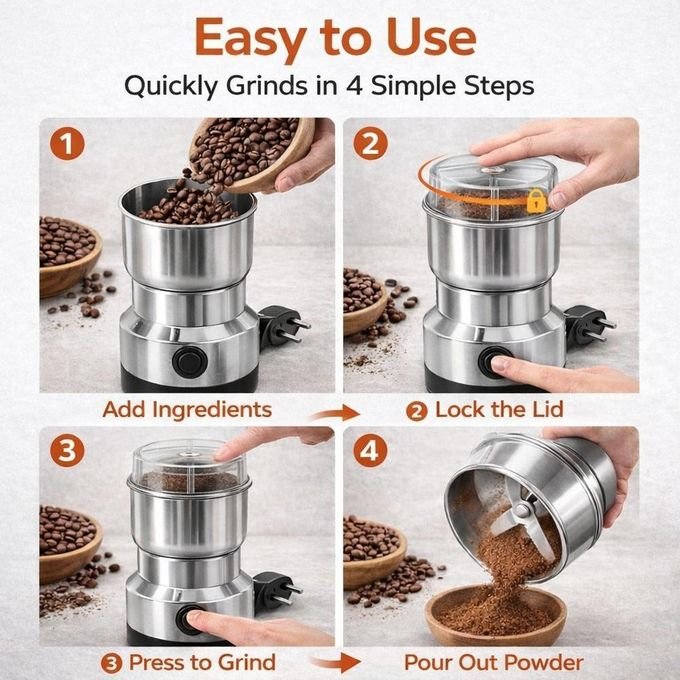 Easy to Use

Quickly Grinds in 4 Simple Steps

1

2

Add Ingredients

2 Lock the Lid

3

4

3 Press to Grind

Pour Out Powder