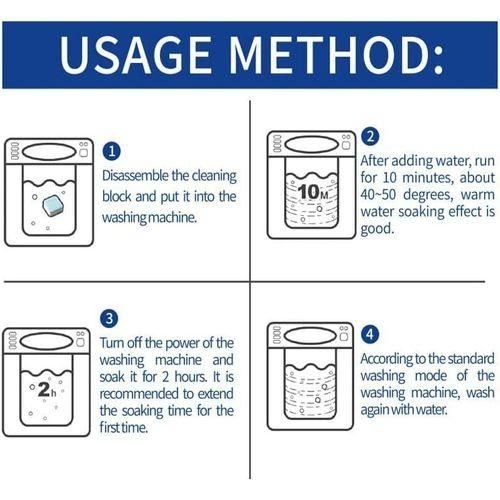 USAGE METHOD:

1
Disassemble the cleaning block and put it into the washing machine.

10M

2
After adding water, run for 10 minutes, about 40~50 degrees, warm water soaking effect is good.

2h

3
Turn off the power of the washing machine and soak it for 2 hours. It is recommended to extend the soaking time for the first time.

4
According to the standard washing mode of the washing machine, wash again with water.