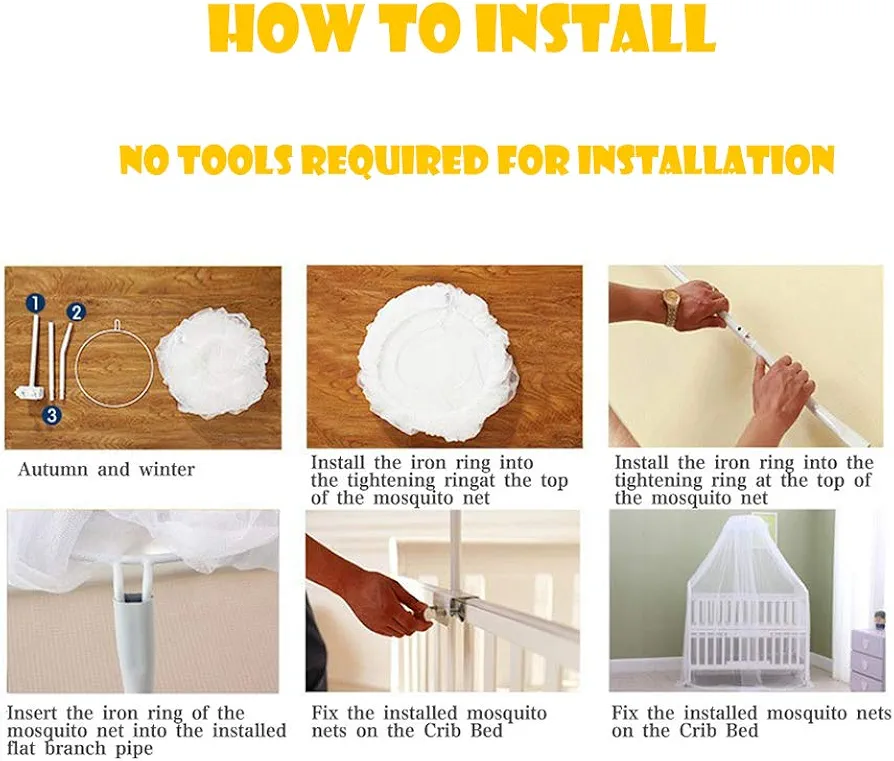 HOW TO INSTALL

NO TOOLS REQUIRED FOR INSTALLATION

1
2
3

Autumn and winter

Install the iron ring into the tightening ringat the top of the mosquito net

Install the iron ring into the tightening ring at the top of the mosquito net

Insert the iron ring of the mosquito net into the installed flat branch pipe

Fix the installed mosquito nets on the Crib Bed

Fix the installed mosquito nets on the Crib Bed